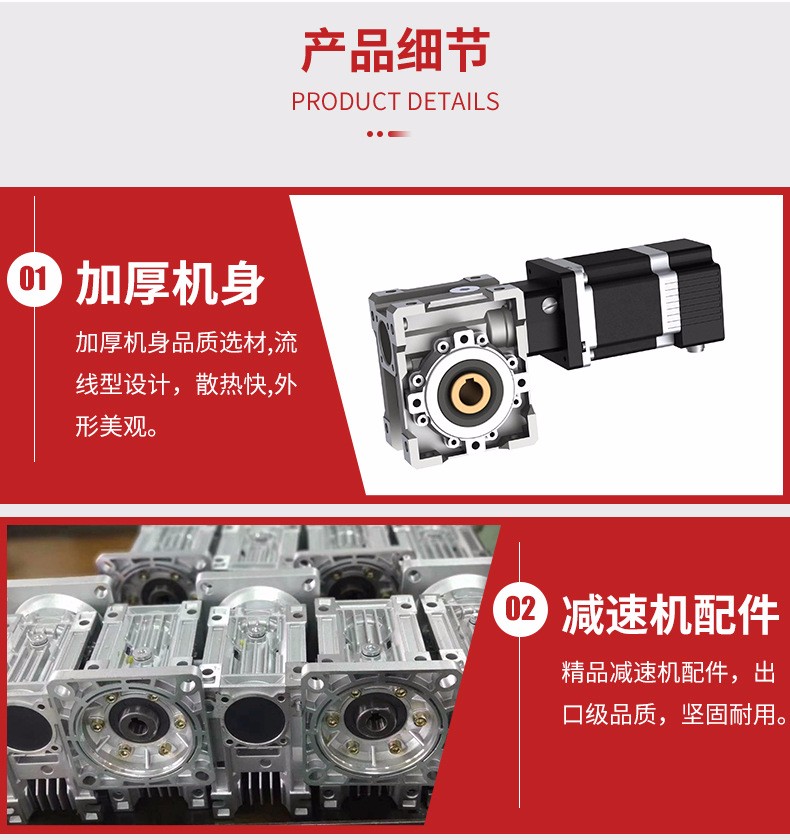 产品细节

PRODUCT DETAILS

01 加厚机身

加厚机身品质选材,流线型设计，散热快,外形美观。

02 减速机配件

精品减速机配件，出口级品质，坚固耐用。